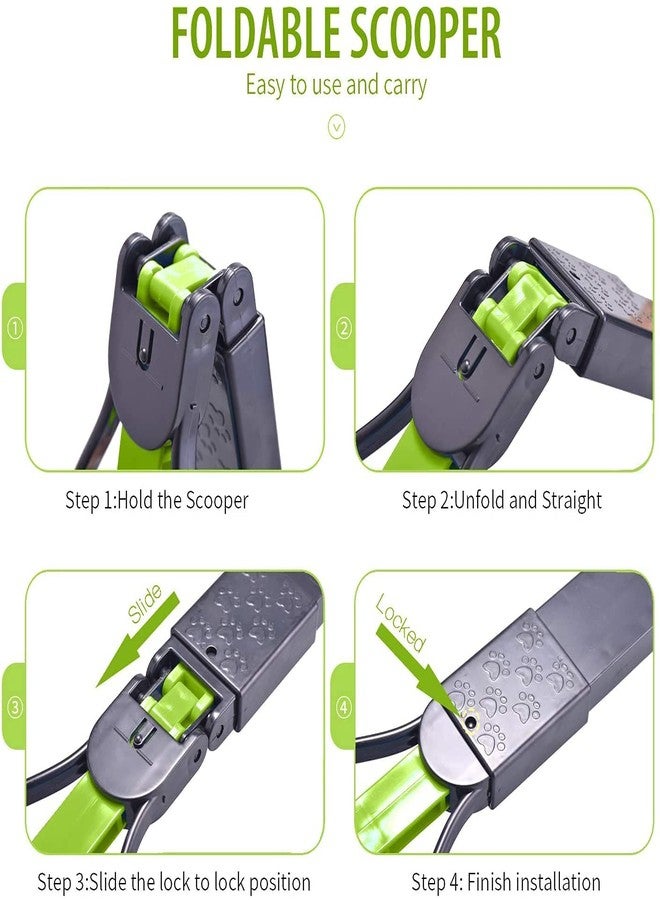 FOLDABLE SCOOPER

Easy to use and carry

①

Step 1:Hold the Scooper

②

Step 2:Unfold and Straight

③

Slide

Step 3:Slide the lock to lock position

④

Locked

Step 4: Finish installation